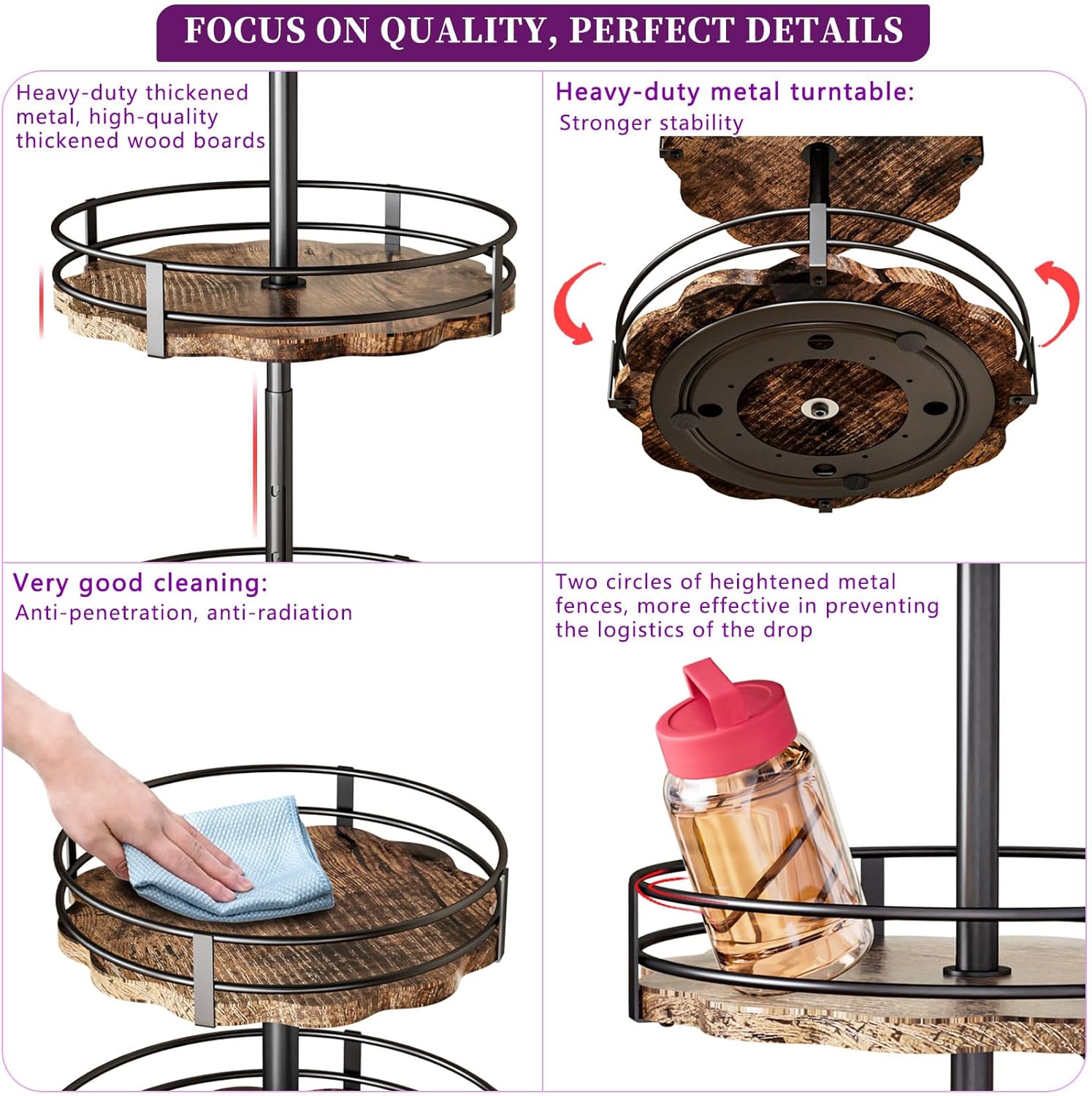 FOCUS ON QUALITY, PERFECT DETAILS

Heavy-duty thickened metal, high-quality thickened wood boards

Heavy-duty metal turntable:
Stronger stability

Very good cleaning:
Anti-penetration, anti-radiation

Two circles of heightened metal fences, more effective in preventing the logistics of the drop