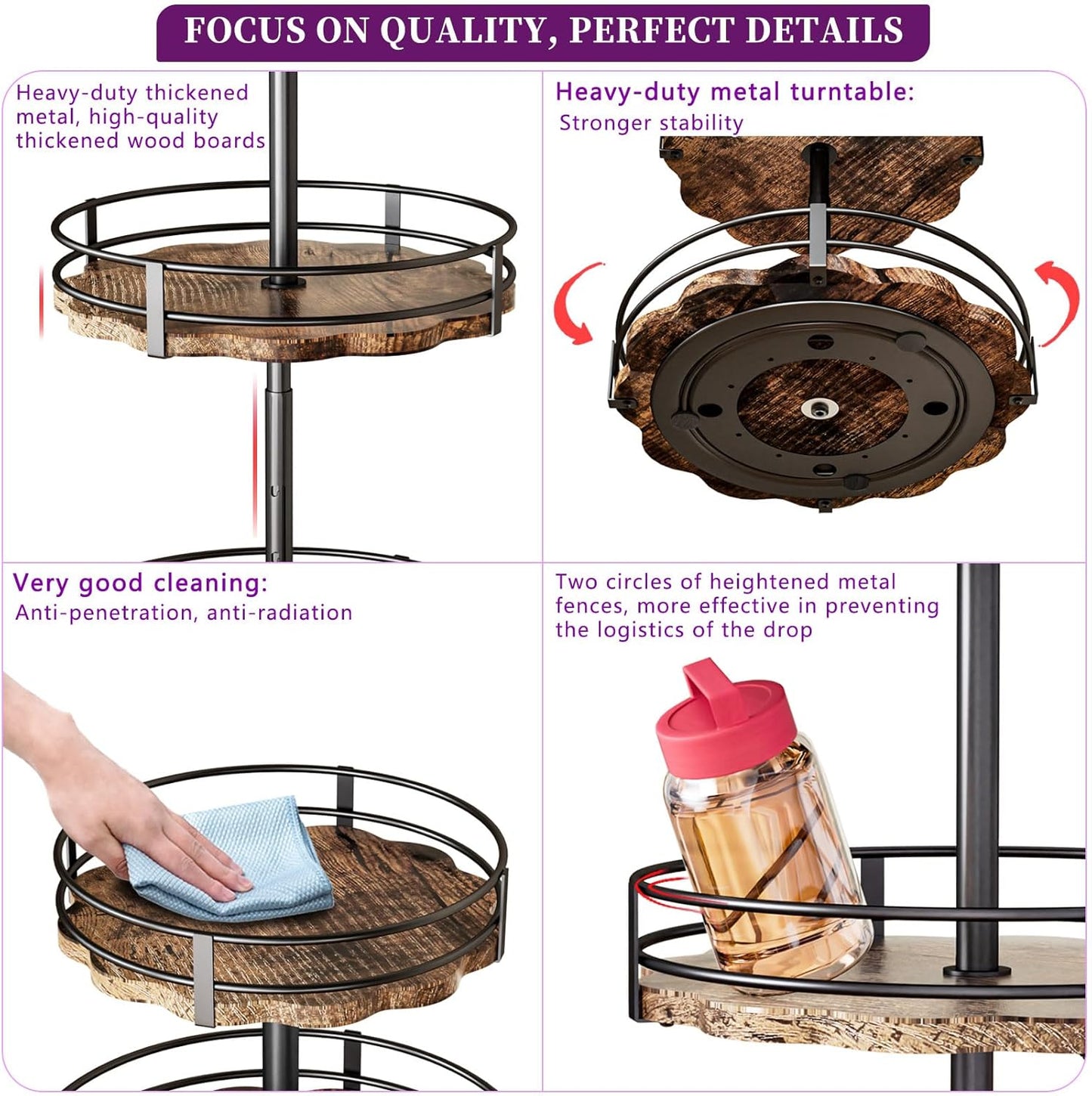 FOCUS ON QUALITY, PERFECT DETAILS

Heavy-duty thickened metal, high-quality thickened wood boards

Heavy-duty metal turntable:
Stronger stability

Very good cleaning:
Anti-penetration, anti-radiation

Two circles of heightened metal fences, more effective in preventing the logistics of the drop