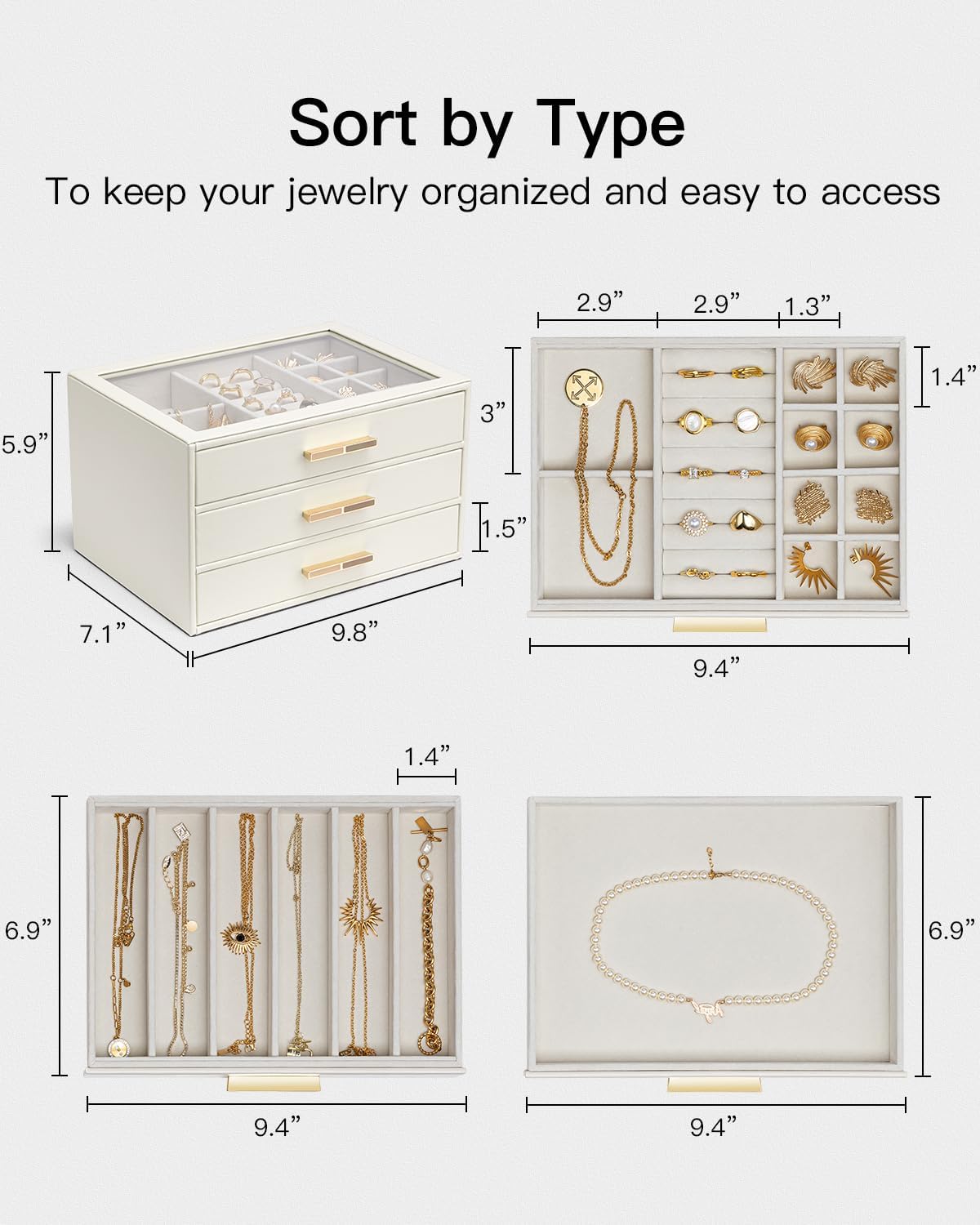 Sort by Type

To keep your jewelry organized and easy to access

5.9”

1.5”

7.1”

9.8”

2.9”

2.9”

1.3”

3”

1.4”

9.4”

1.4”

6.9”

9.4”

6.9”

9.4”